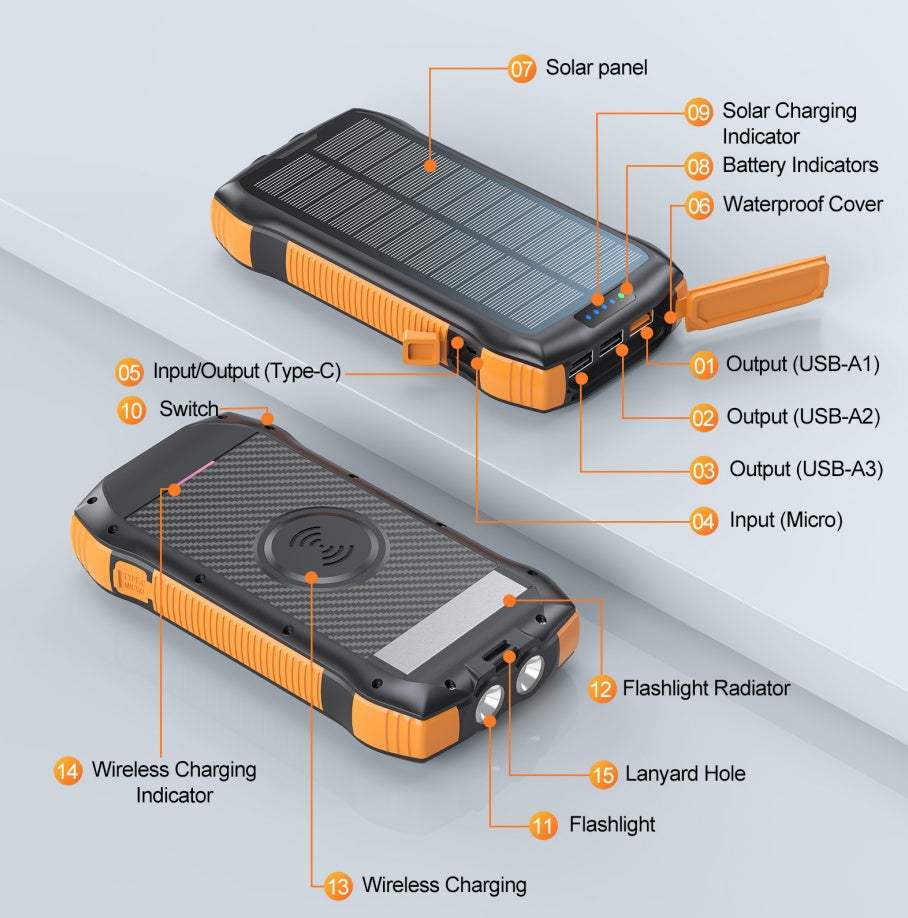 07 Solar panel

09 Solar Charging Indicator

08 Battery Indicators

06 Waterproof Cover

05 Input/Output (Type-C)

10 Switch

01 Output (USB-A1)

02 Output (USB-A2)

03 Output (USB-A3)

04 Input (Micro)

12 Flashlight Radiator

14 Wireless Charging Indicator

15 Lanyard Hole

11 Flashlight

13 Wireless Charging